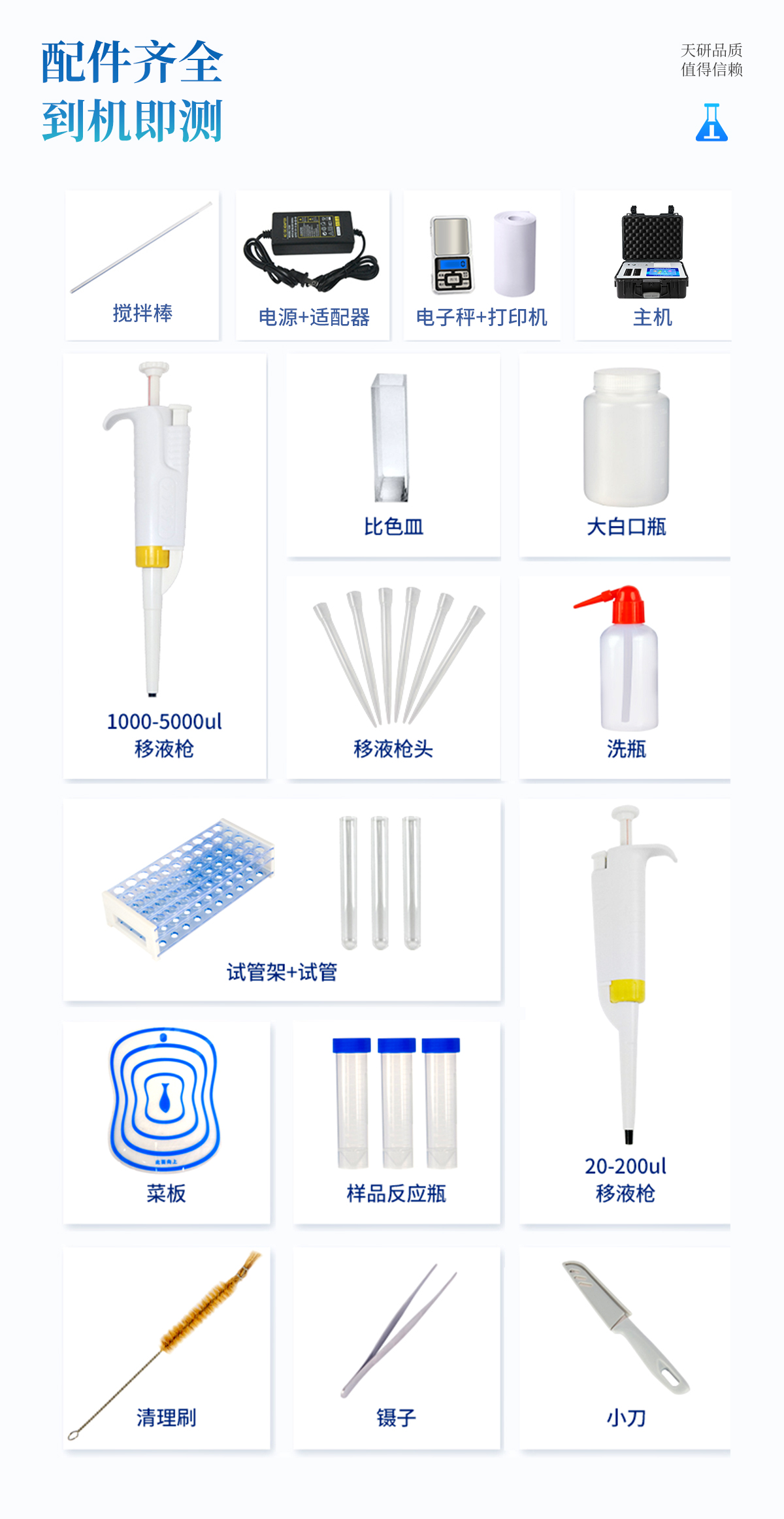 配件齐全
到机即测

天研品质
值得信赖

搅拌棒

电源+适配器

电子秤+打印机

主机

1000-5000ul
移液枪

比色皿

大白口瓶

移液枪头

洗瓶

试管架+试管

20-200ul
移液枪

菜板

样品反应瓶

清理刷

镊子

小刀